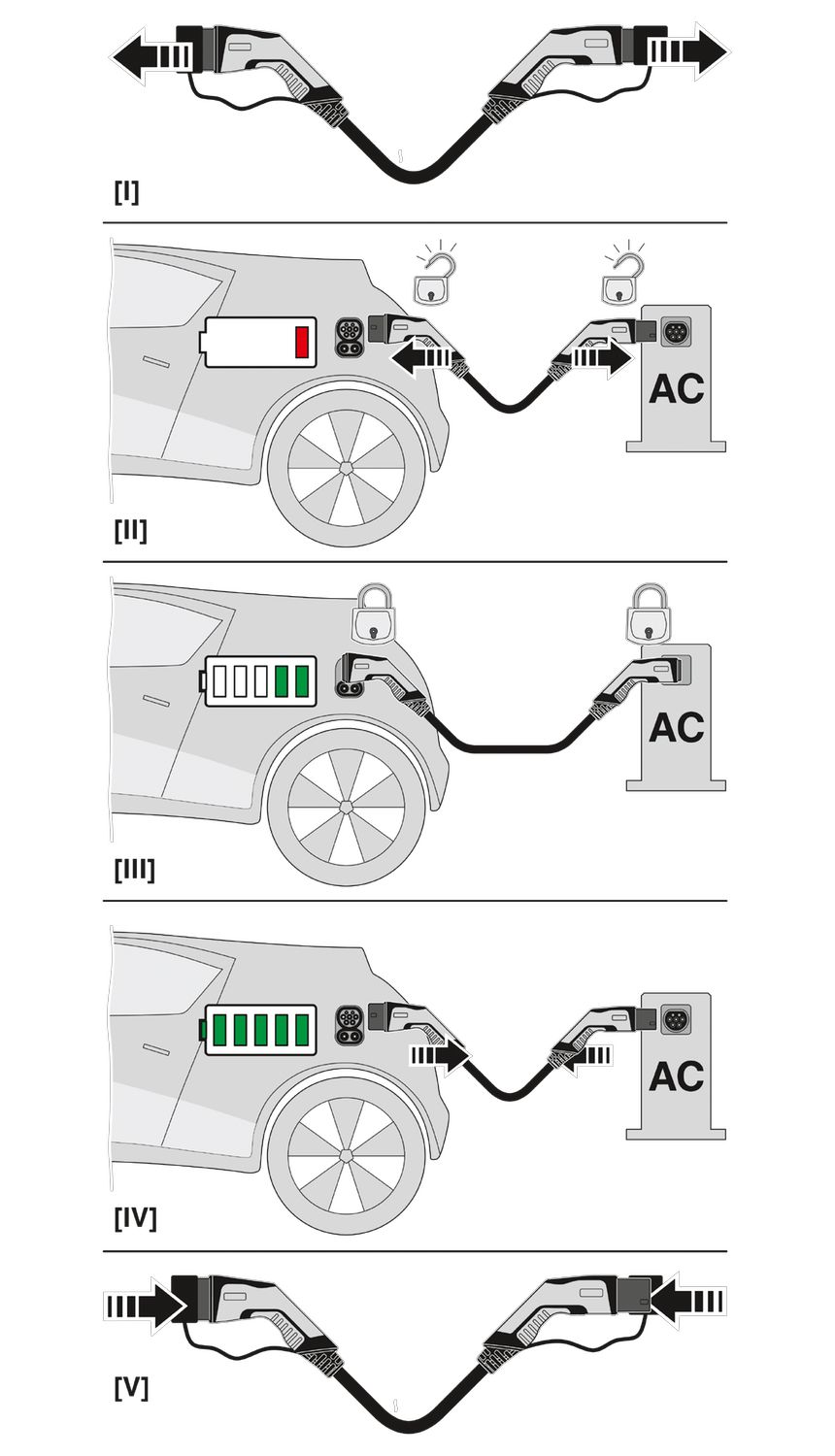 [I]

AC

[II]

AC

[III]

AC

[IV]

[V]